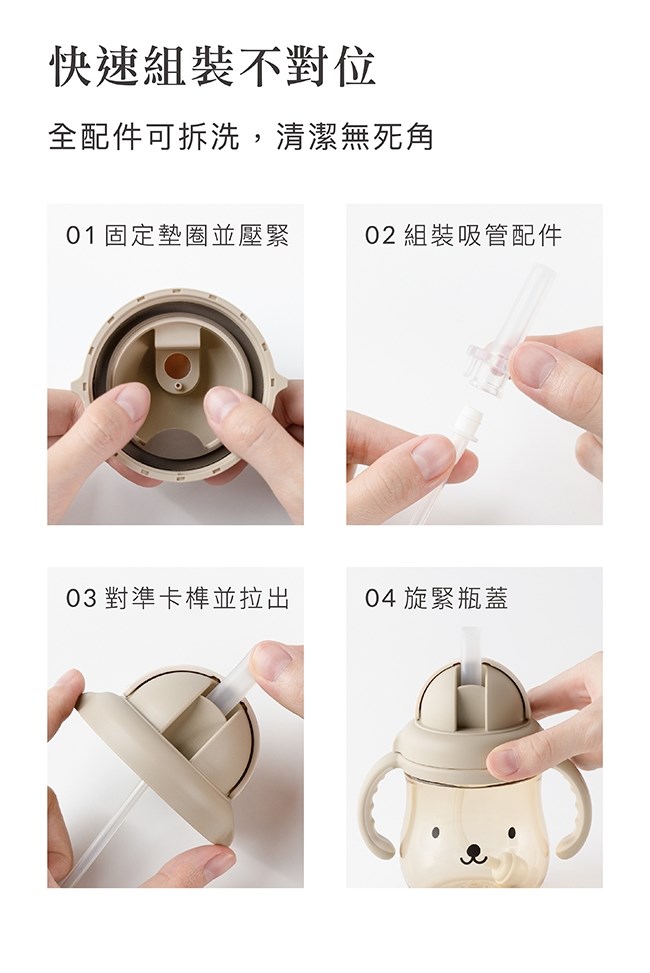 快速組裝不對位

全配件可拆洗，清潔無死角

01 固定墊圈並壓緊

02 組裝吸管配件

03 對準卡榫並拉出

04 旋緊瓶蓋